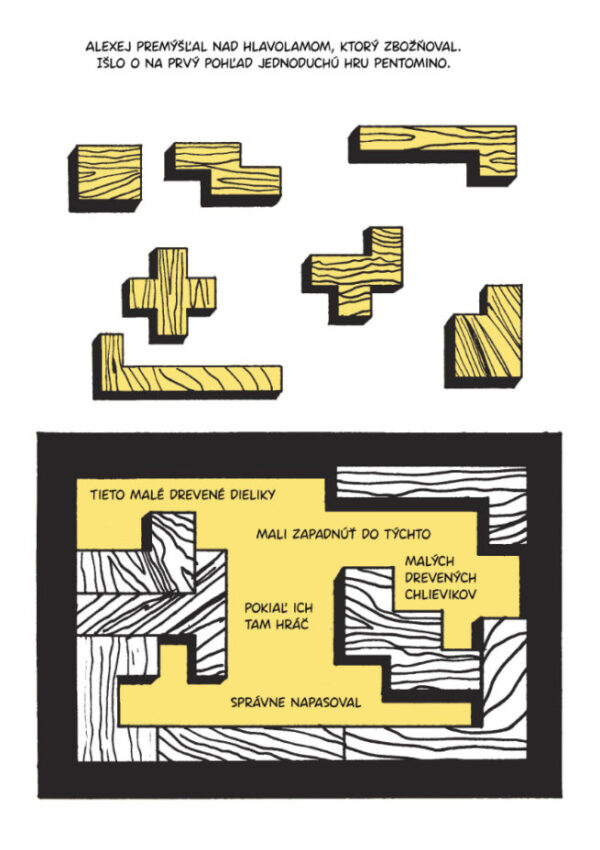 ALEXEJ PREMÝŠĽAL NAD HLAVOLAMOM, KTORÝ ZBOŽŇOVAL. IŠLO O NA PRVÝ POHĽAD JEDNODUCHÚ HRU PENTOMINO.

TIETO MALÉ DREVENÉ DIELIKY

MALI ZAPADNÚŤ DO TÝCHTO

MALÝCH DREVENÝCH CHLIEVIKOV

POKIAĽ ICH TAM HRÁČ

SPRÁVNE NAPASOVAL